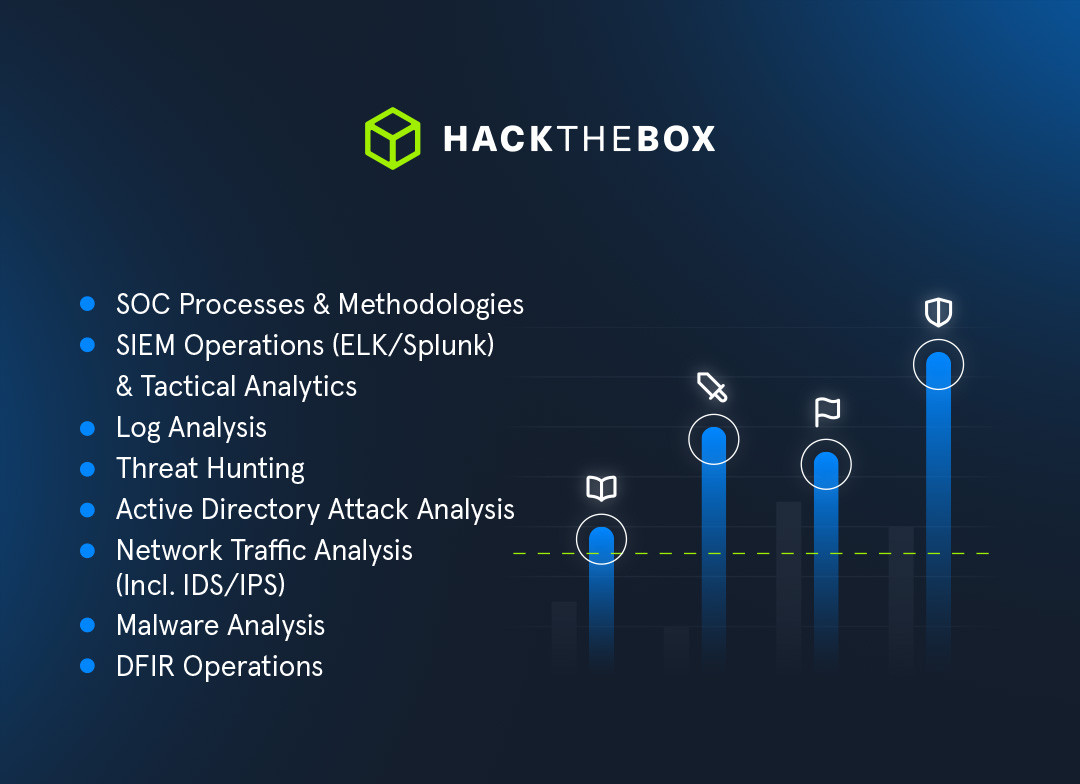 HACKTHEBOX

- SOC Processes & Methodologies
- SIEM Operations (ELK/Splunk) & Tactical Analytics
- Log Analysis
- Threat Hunting
- Active Directory Attack Analysis
- Network Traffic Analysis (Incl. IDS/IPS)
- Malware Analysis
- DFIR Operations